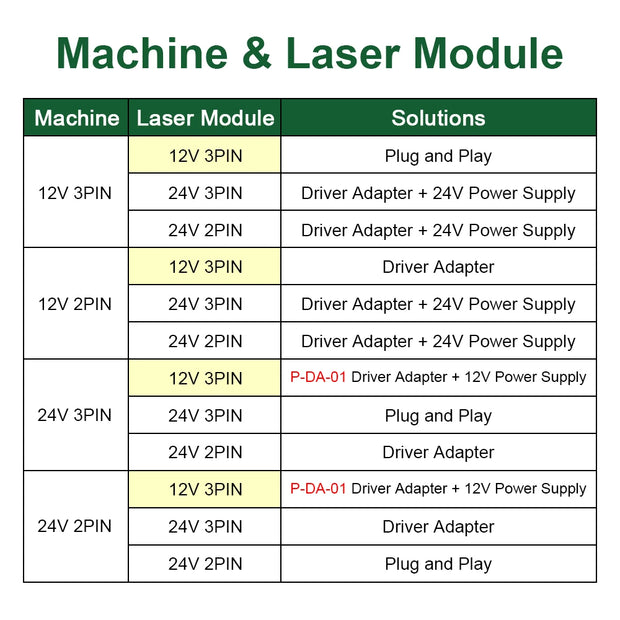 Machine & Laser Module

| Machine | Laser Module | Solutions |
|---|---|---|
| 12V 3PIN | 12V 3PIN | Plug and Play |
| | 24V 3PIN | Driver Adapter + 24V Power Supply |
| | 24V 2PIN | Driver Adapter + 24V Power Supply |
| 12V 2PIN | 12V 3PIN | Driver Adapter |
| | 24V 3PIN | Driver Adapter + 24V Power Supply |
| | 24V 2PIN | Driver Adapter + 24V Power Supply |
| 24V 3PIN | 12V 3PIN | P-DA-01 Driver Adapter + 12V Power Supply |
| | 24V 3PIN | Plug and Play |
| | 24V 2PIN | Driver Adapter |
| 24V 2PIN | 12V 3PIN | P-DA-01 Driver Adapter + 12V Power Supply |
| | 24V 3PIN | Driver Adapter |
| | 24V 2PIN | Plug and Play |