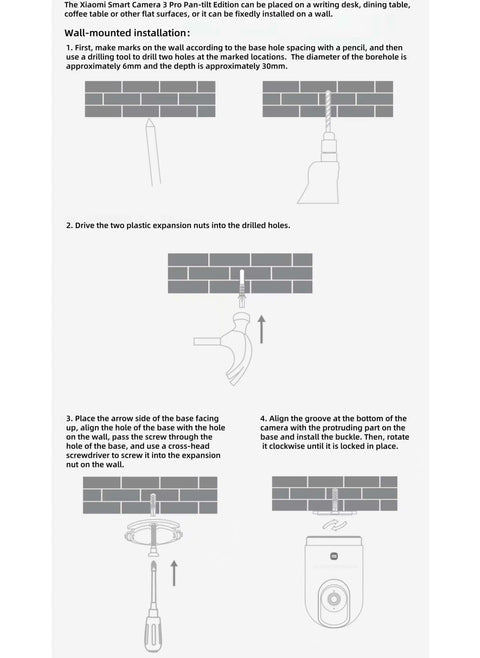 The Xiaomi Smart Camera 3 Pro Pan-tilt Edition can be placed on a writing desk, dining table, coffee table or other flat surfaces, or it can be fixedly installed on a wall.

Wall-mounted installation:

1. First, make marks on the wall according to the base hole spacing with a pencil, and then use a drilling tool to drill two holes at the marked locations. The diameter of the borehole is approximately 6mm and the depth is approximately 30mm.

2. Drive the two plastic expansion nuts into the drilled holes.

3. Place the arrow side of the base facing up, align the hole of the base with the hole on the wall, pass the screw through the hole of the base, and use a cross-head screwdriver to screw it into the expansion nut on the wall.

4. Align the groove at the bottom of the camera with the protruding part on the base and install the buckle. Then, rotate it clockwise until it is locked in place.