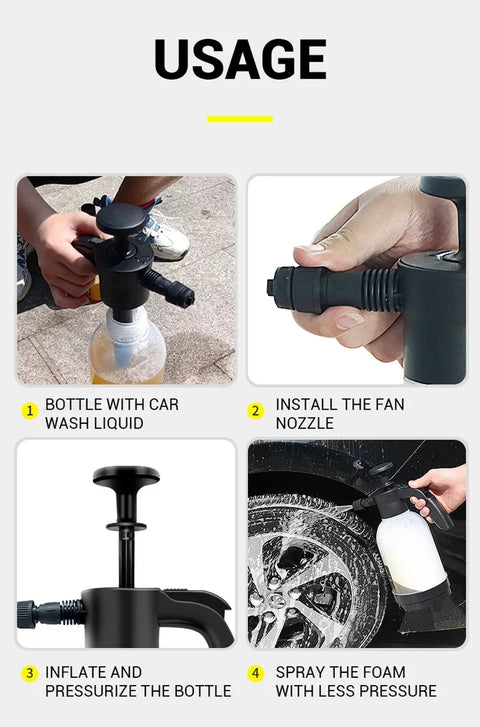 USAGE

1 BOTTLE WITH CAR WASH LIQUID

2 INSTALL THE FAN NOZZLE

3 INFLATE AND PRESSURIZE THE BOTTLE

4 SPRAY THE FOAM WITH LESS PRESSURE