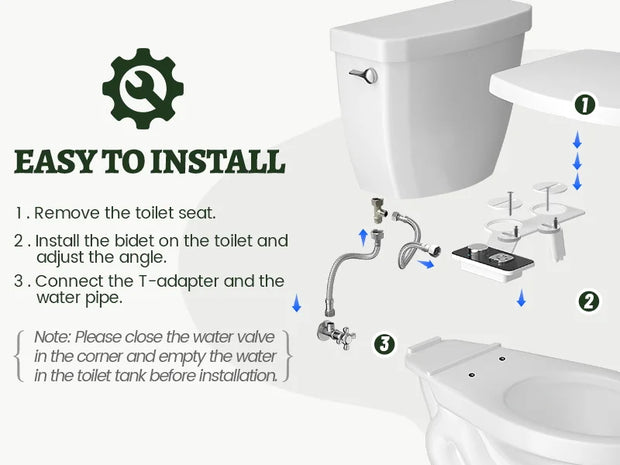 EASY TO INSTALL

1 . Remove the toilet seat.

2 . Install the bidet on the toilet and adjust the angle.

3 . Connect the T-adapter and the water pipe.

Note: Please close the water valve in the corner and empty the water in the toilet tank before installation.

1

2

3